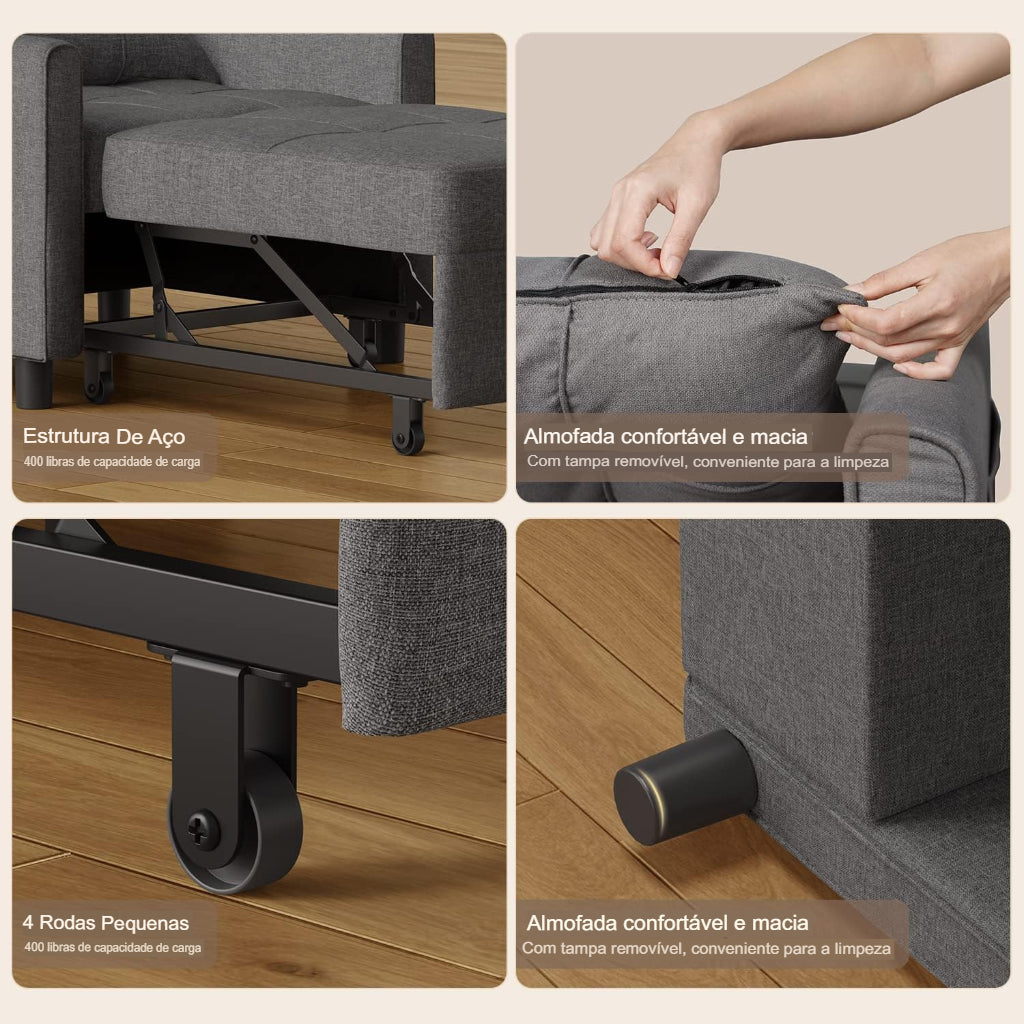 Estrutura De Aço
400 libras de capacidade de carga

Almofada confortável e macia
Com tampa removível, conveniente para a limpeza

4 Rodas Pequenas
400 libras de capacidade de carga

Almofada confortável e macia
Com tampa removível, conveniente para a limpeza