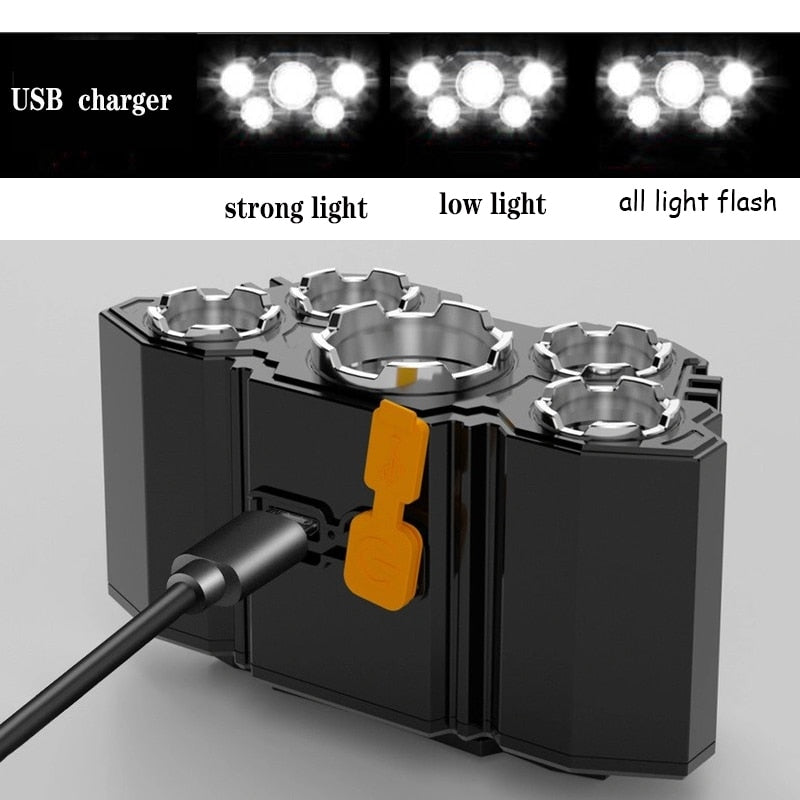 USB charger

strong light

low light

all light flash