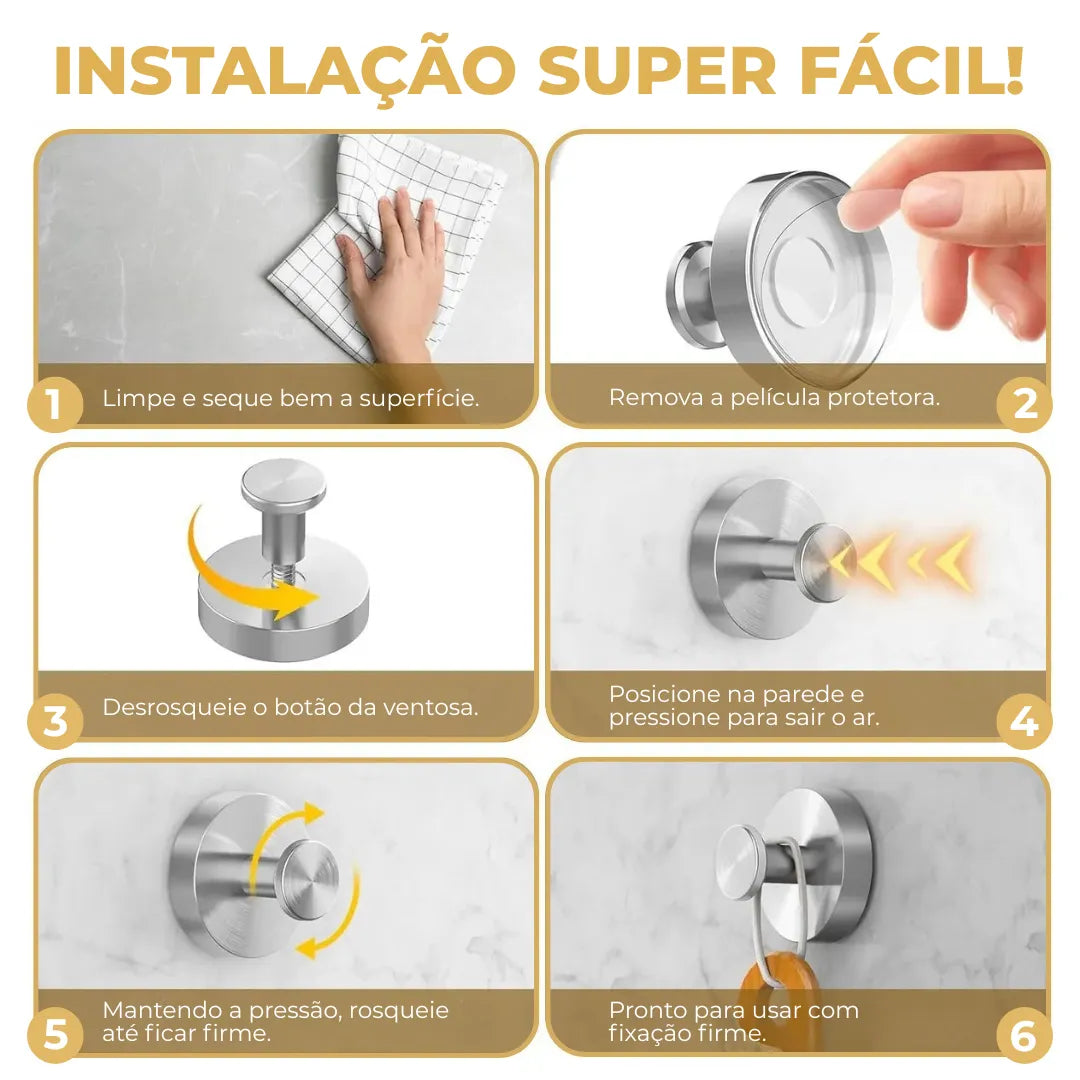 INSTALAÇÃO SUPER FÁCIL!

1 Limpe e seque bem a superfície.

Remova a película protetora. 2

3 Desrosqueie o botão da ventosa.

Posicione na parede e pressione para sair o ar. 4

5 Mantendo a pressão, rosqueie até ficar firme.

Pronto para usar com fixação firme. 6