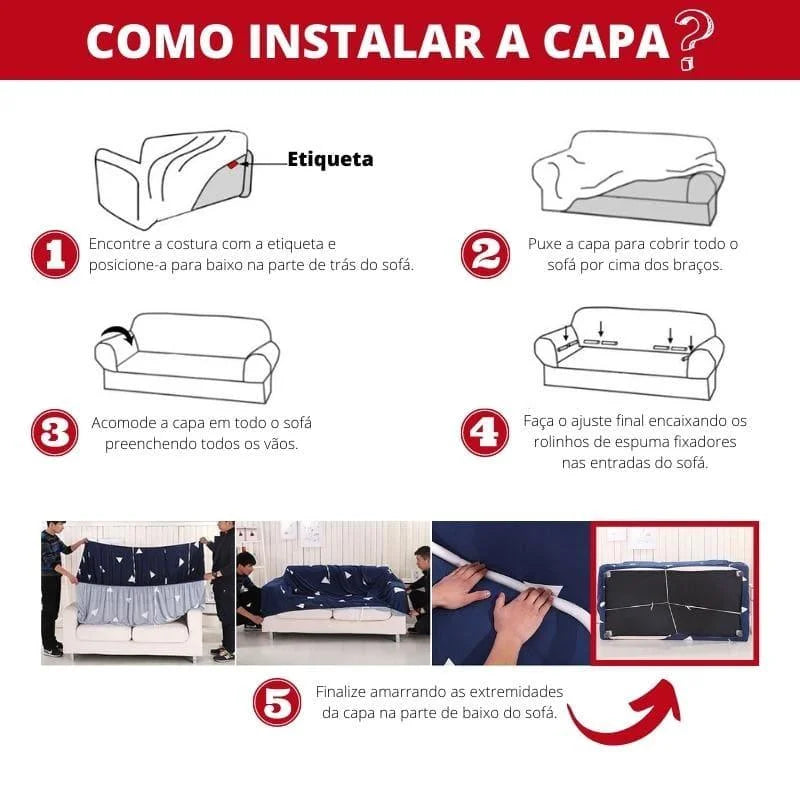 COMO INSTALAR A CAPA?

Etiqueta

1 Encontre a costura com a etiqueta e posicione-a para baixo na parte de trás do sofá.

2 Puxe a capa para cobrir todo o sofá por cima dos braços.

3 Acomode a capa em todo o sofá preenchendo todos os vãos.

4 Faça o ajuste final encaixando os rolinhos de espuma fixadores nas entradas do sofá.

5 Finalize amarrando as extremidades da capa na parte de baixo do sofá.