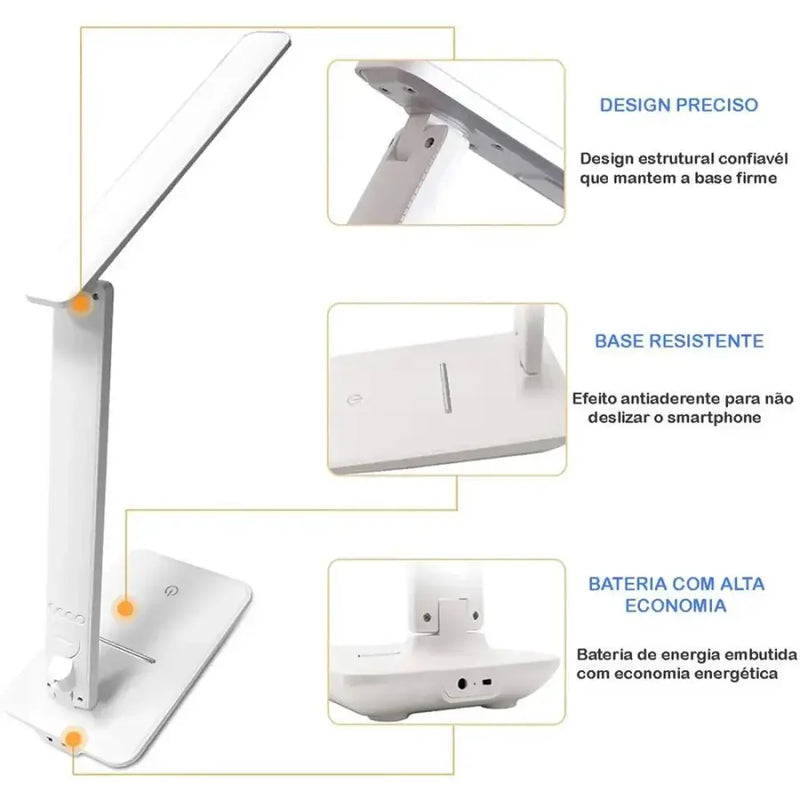 DESIGN PRECISO

Design estrutural confiavél que mantem a base firme

BASE RESISTENTE

Efeito antiaderente para não deslizar o smartphone

BATERIA COM ALTA ECONOMIA

Bateria de energia embutida com economia energética