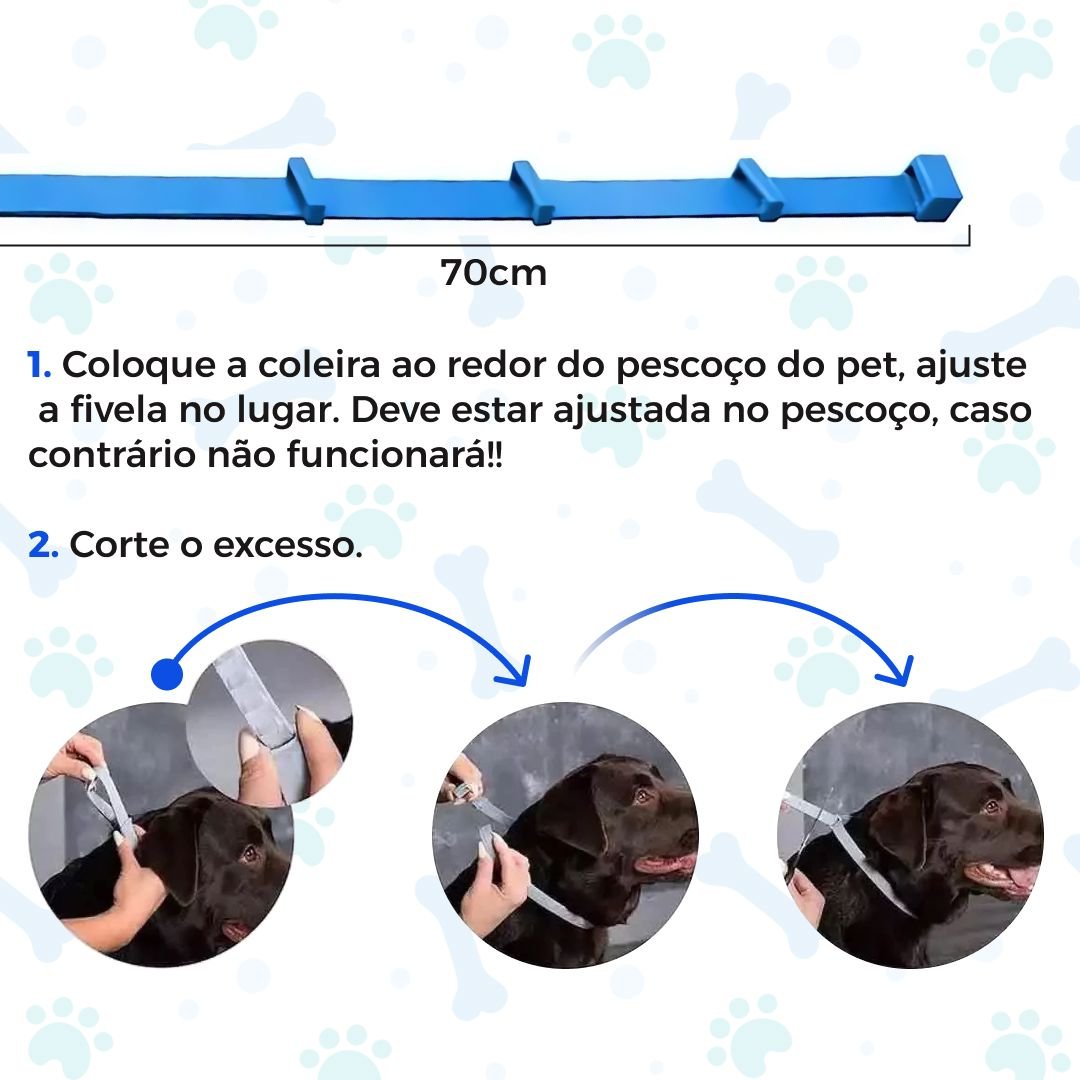 70cm

1. Coloque a coleira ao redor do pescoço do pet, ajuste a fivela no lugar. Deve estar ajustada no pescoço, caso contrário não funcionará!!

2. Corte o excesso.